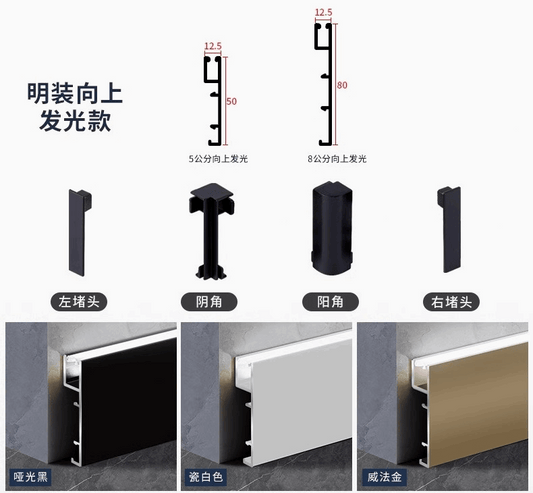 明装向上发光款

12.5
50
5公分向上发光

12.5
80
8公分向上发光

左堵头
阴角
阳角
右堵头

哑光黑
瓷白色
威法金